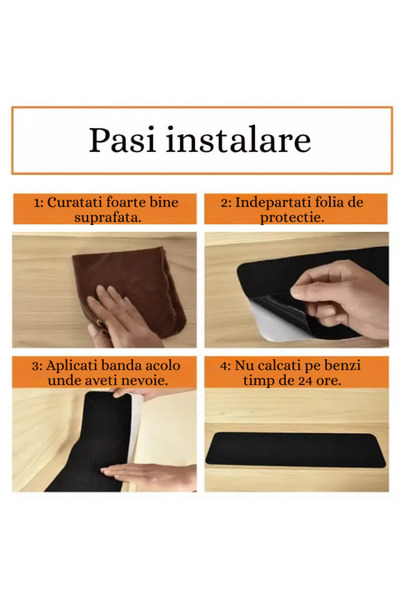 Pasi instalare

1: Curatati foarte bine suprafata.

2: Indepartati folia de protectie.

3: Aplicati banda acolo unde aveti nevoie.

4: Nu calcati pe benzi timp de 24 ore.