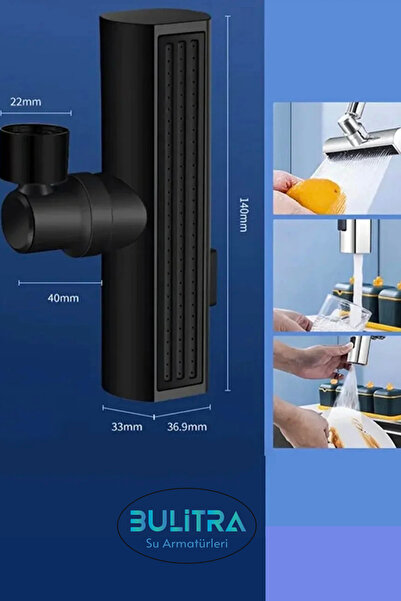 22mm

140mm

40mm

33mm 36.9mm

BULİTRA
Su Armatürleri