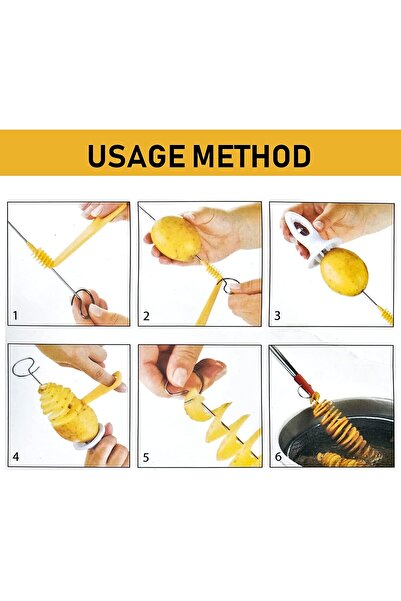 USAGE METHOD

1

2

3

4

5

6