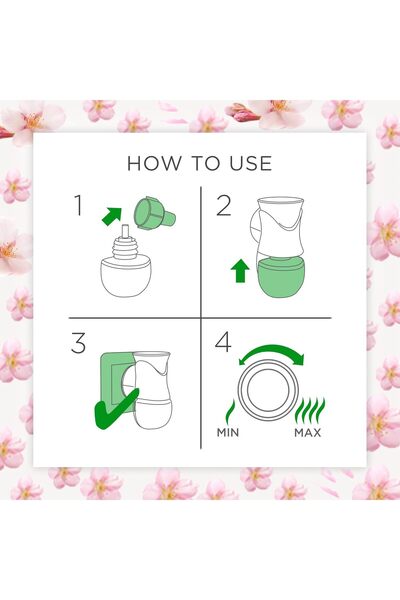 HOW TO USE

1

2

3

4

MIN

MAX