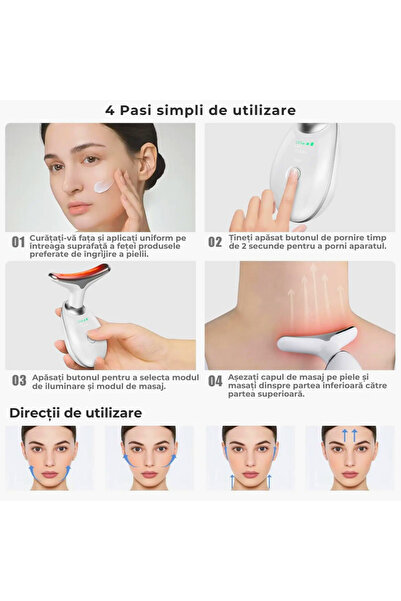 4 Pasi simpli de utilizare

01 Curățați-vă fața și aplicați uniform pe întreaga suprafață a feței produsele preferate de îngrijire a pielii.

02 Țineți apăsat butonul de pornire timp de 2 secunde pentru a porni aparatul.

03 Apăsați butonul pentru a selecta modul de iluminare și modul de masaj.

04 Așezați capul de masaj pe piele și masați dinspre partea inferioară către partea superioară.

Direcții de utilizare