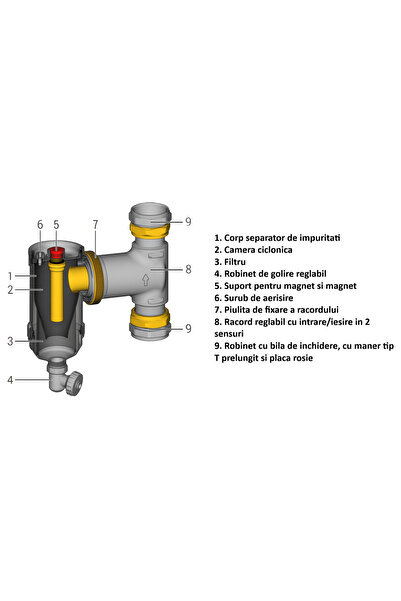 6
5
7
9
1
2
8
3
9
4

1. Corp separator de impuritati
2. Camera ciclonica
3. Filtru
4. Robinet de golire reglabil
5. Suport pentru magnet si magnet
6. Surub de aerisire
7. Piulita de fixare a racordului
8. Racord reglabil cu intrare/iesire in 2 sensuri
9. Robinet cu bila de inchidere, cu maner tip T prelungit si placa rosie