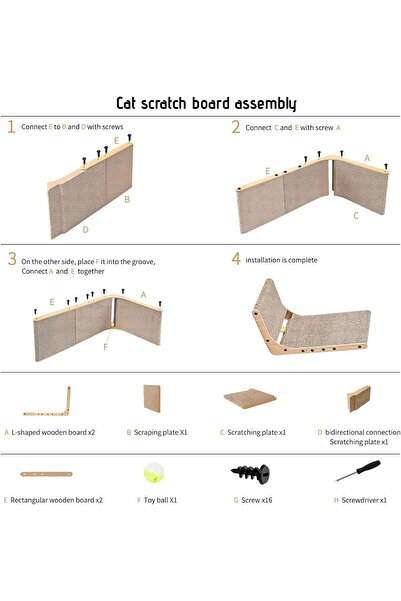 Cat scratch board assembly

1 Connect E to B and D with screws

E

B

D

2 Connect C and E with screw A

E

A

C

3 On the other side, place F it into the groove, Connect A and E together

E

A

F

4 installation is complete

A L-shaped wooden board x2

B Scraping plate X1

C Scratching plate x1

D bidirectional connection Scratching plate x1

E Rectangular wooden board x2

F Toy ball X1

G Screw x16

H Screwdriver x1