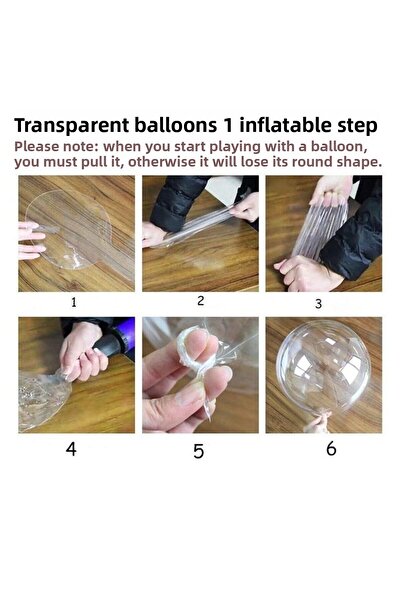 Transparent balloons 1 inflatable step

Please note: when you start playing with a balloon, you must pull it, otherwise it will lose its round shape.

1

2

3

4

5

6