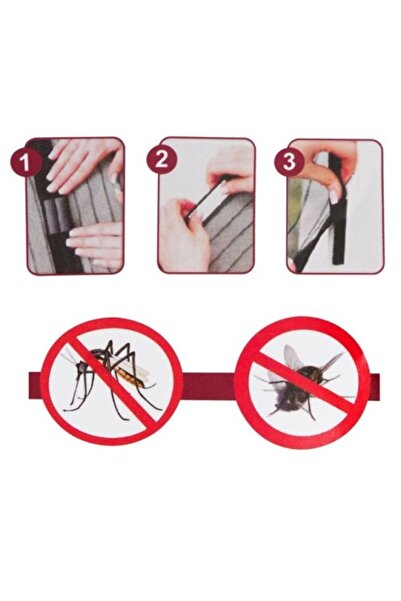 1

2

3