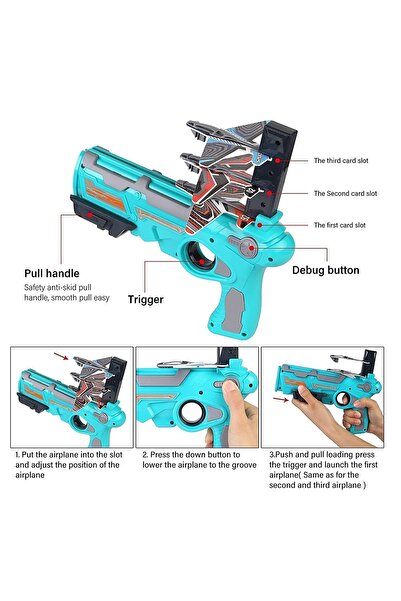 The third card slot

The Second card slot

The first card slot

Pull handle

Safety anti-skid pull handle, smooth pull easy

Trigger

Debug button

1. Put the airplane into the slot and adjust the position of the airplane

2. Press the down button to lower the airplane to the groove

3.Push and pull loading press the trigger and launch the first airplane( Same as for the second and third airplane )