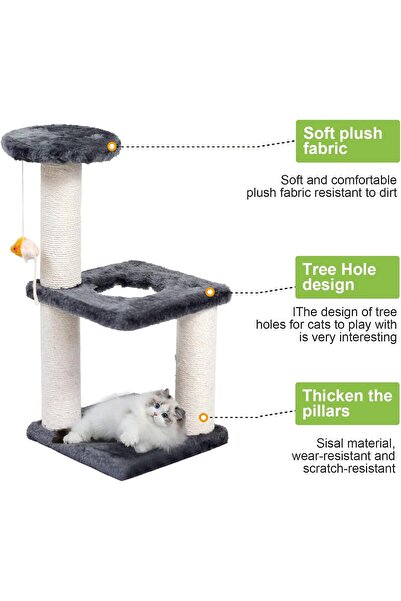 Soft plush fabric

Soft and comfortable plush fabric resistant to dirt

Tree Hole design

IThe design of tree holes for cats to play with is very interesting

Thicken the pillars

Sisal material, wear-resistant and scratch-resistant