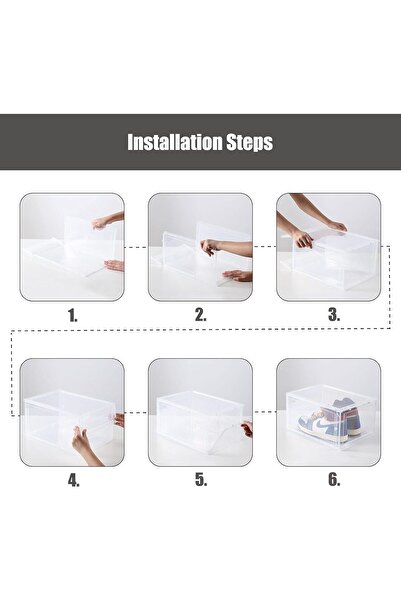 Installation Steps

1.

2.

3.

4.

5.

6.