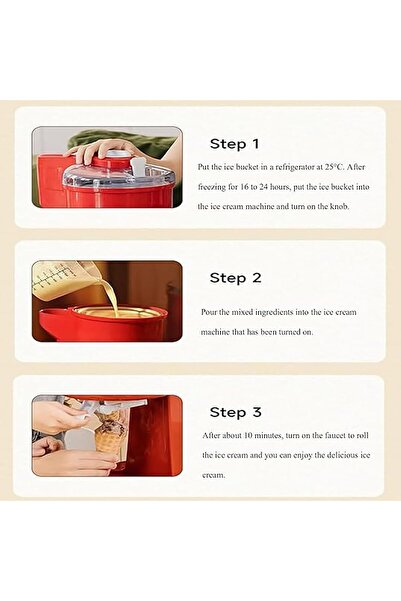 Step 1

Put the ice bucket in a refrigerator at 25°C. After freezing for 16 to 24 hours, put the ice bucket into the ice cream machine and turn on the knob.

Step 2

Pour the mixed ingredients into the ice cream machine that has been turned on.

Step 3

After about 10 minutes, turn on the faucet to roll the ice cream and you can enjoy the delicious ice cream.