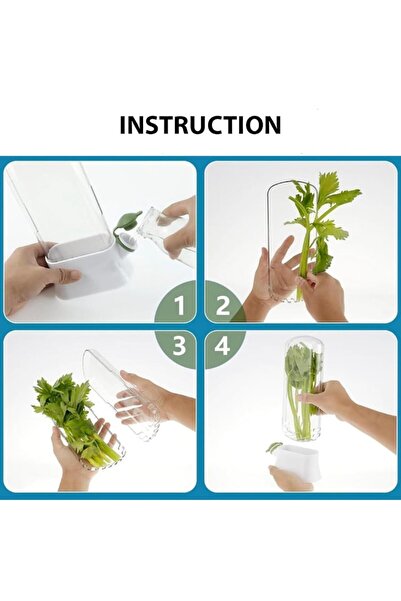 INSTRUCTION

1

2

3

4