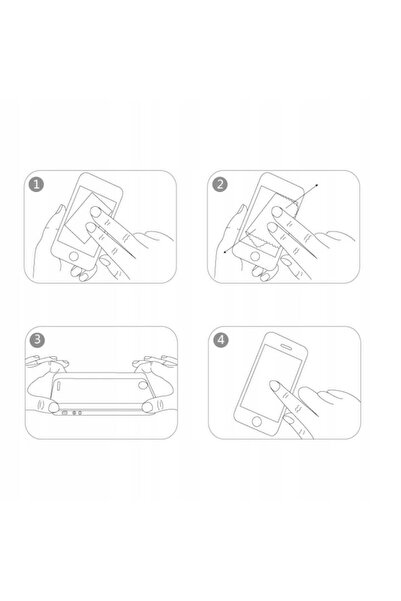 1

2

3

4