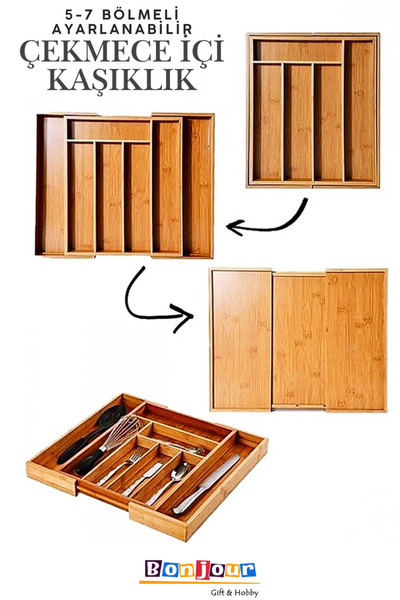 5-7 BÖLMELİ AYARLANABİLİR
ÇEKMECE İÇİ KAŞIKLIK

Bonjour
Gift & Hobby