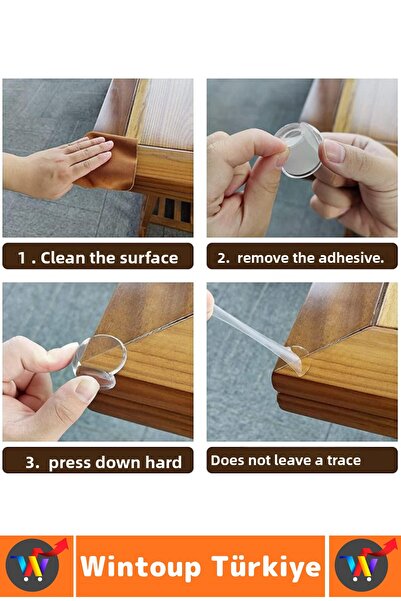 1 . Clean the surface

2. remove the adhesive.

3. press down hard

Does not leave a trace

Wintoup Türkiye