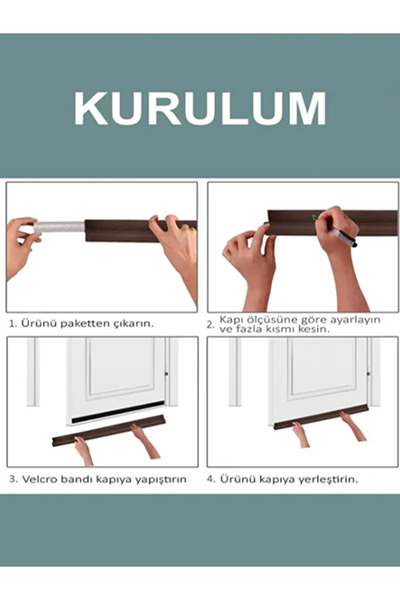 KURULUM

1. Ürünü paketten çıkarın.

2. Kapı ölçüsüne göre ayarlayın ve fazla kısmı kesin.

3. Velcro bandı kapıya yapıştırın

4. Ürünü kapıya yerleştirin.