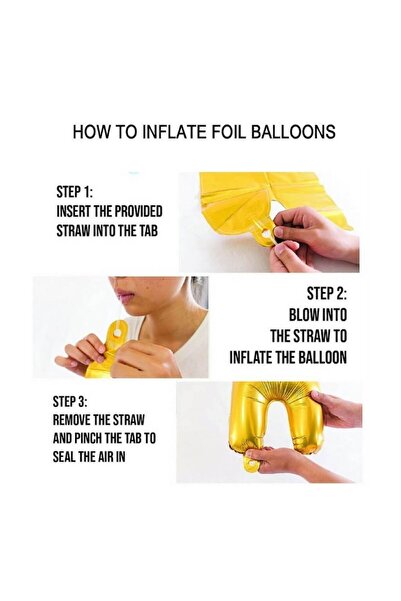 HOW TO INFLATE FOIL BALLOONS

STEP 1:
INSERT THE PROVIDED STRAW INTO THE TAB

STEP 2:
BLOW INTO THE STRAW TO INFLATE THE BALLOON

STEP 3:
REMOVE THE STRAW AND PINCH THE TAB TO SEAL THE AIR IN