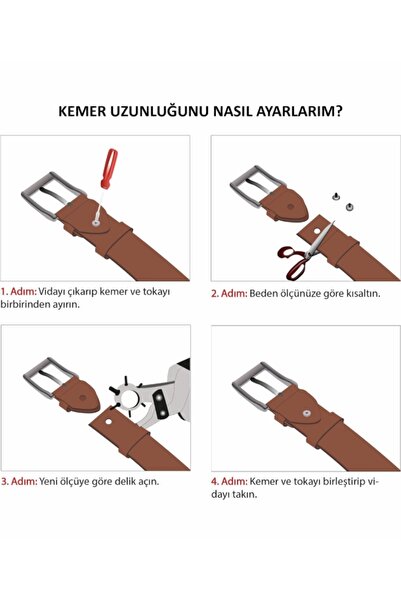 KEMER UZUNLUĞUNU NASIL AYARLARIM?

1. Adım: Vidayı çıkarıp kemer ve tokayı birbirinden ayırın.

2. Adım: Beden ölçünüze göre kısaltın.

3. Adım: Yeni ölçüye göre delik açın.

4. Adım: Kemer ve tokayı birleştirip vidayı takın.