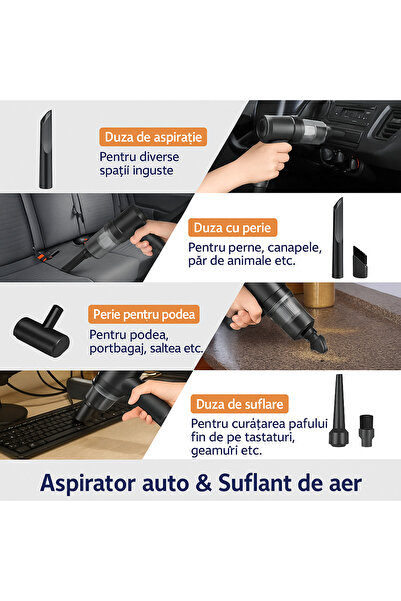 Duza de aspirație
Pentru diverse spații inguste

Duza cu perie
Pentru perne, canapele, păr de animale etc.

Perie pentru podea
Pentru podea, portbagaj, saltea etc.

Duza de suflare
Pentru curățarea pafului fin de pe tastaturi, geamuri etc.

Aspirator auto & Suflant de aer