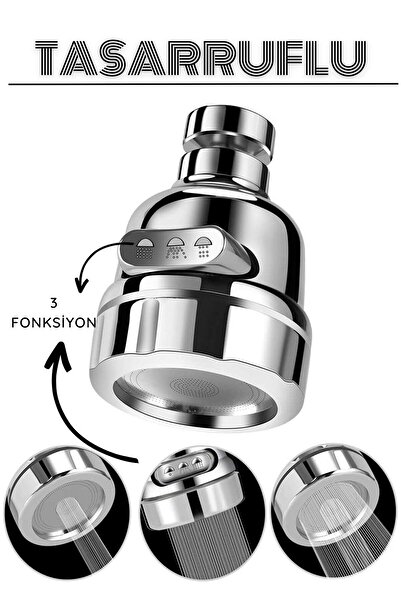 TASARRUFLU

3
FONKSİYON