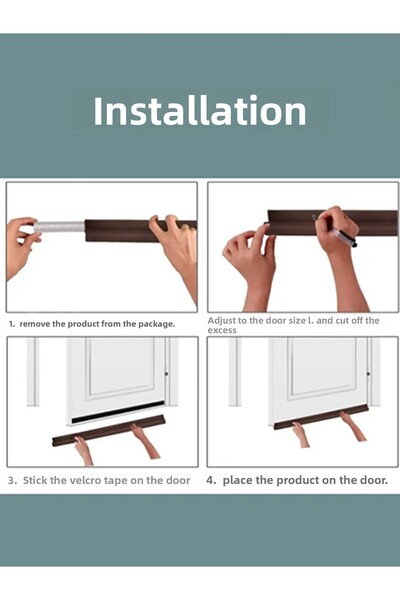 Installation

1. remove the product from the package.

Adjust to the door size l. and cut off the excess

3. Stick the velcro tape on the door

4. place the product on the door.