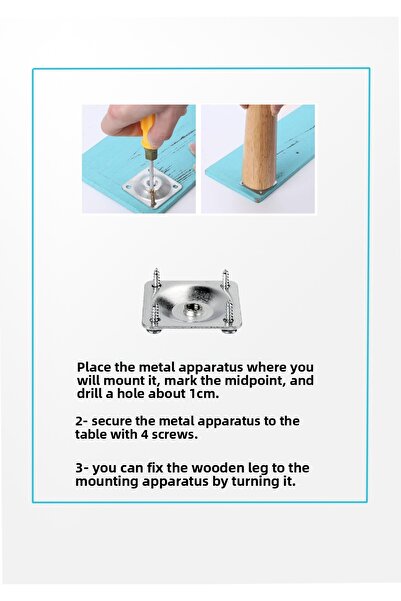 Place the metal apparatus where you will mount it, mark the midpoint, and drill a hole about 1cm.

2- secure the metal apparatus to the table with 4 screws.

3- you can fix the wooden leg to the mounting apparatus by turning it.