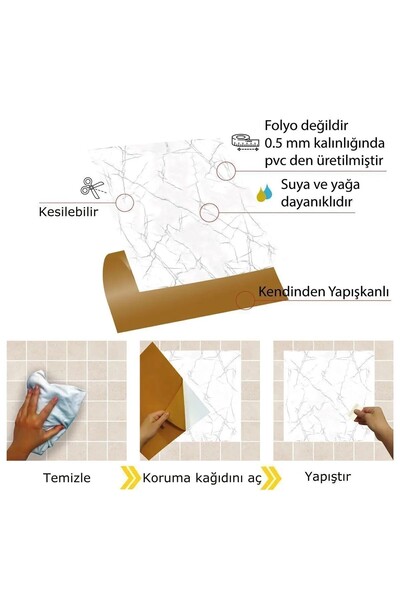 Folyo değildir
0.5 mm kalınlığında
pvc den üretilmiştir

Suya ve yağa
dayanıklıdır

Kesilebilir

Kendinden Yapışkanlı

Temizle

Koruma kağıdını aç

Yapıştır