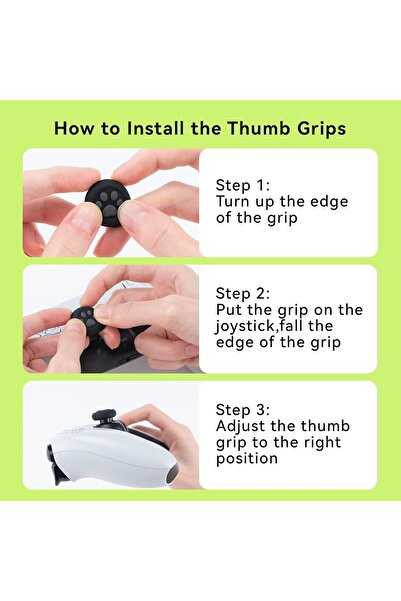 How to Install the Thumb Grips

Step 1:
Turn up the edge of the grip

Step 2:
Put the grip on the joystick,fall the edge of the grip

Step 3:
Adjust the thumb grip to the right position