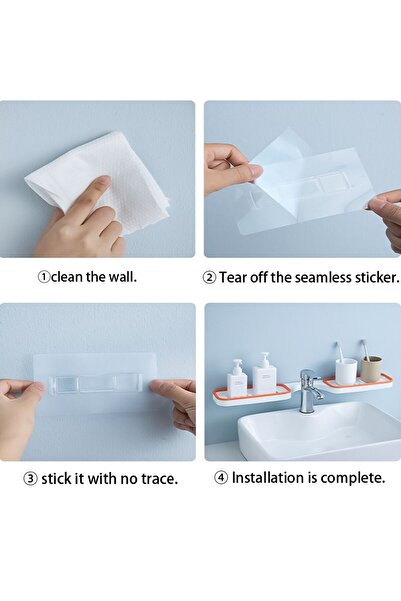 ①clean the wall.

② Tear off the seamless sticker.

③ stick it with no trace.

④ Installation is complete.