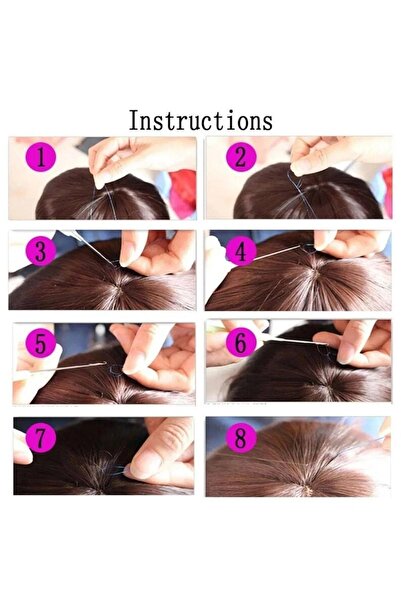 Instructions

1

2

3

4

5

6

7

8