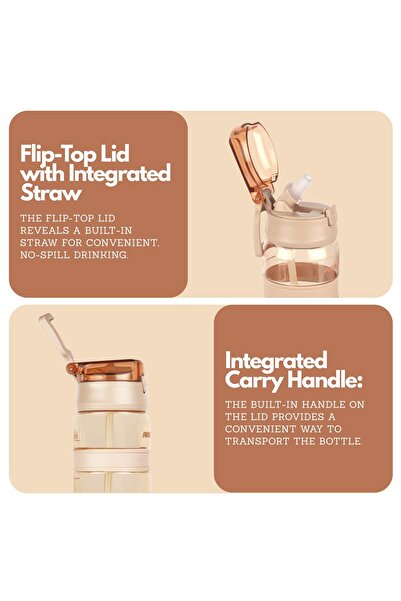 Flip-Top Lid with Integrated Straw

THE FLIP-TOP LID REVEALS A BUILT-IN STRAW FOR CONVENIENT, NO-SPILL DRINKING.

Integrated Carry Handle:

THE BUILT-IN HANDLE ON THE LID PROVIDES A CONVENIENT WAY TO TRANSPORT THE BOTTLE.