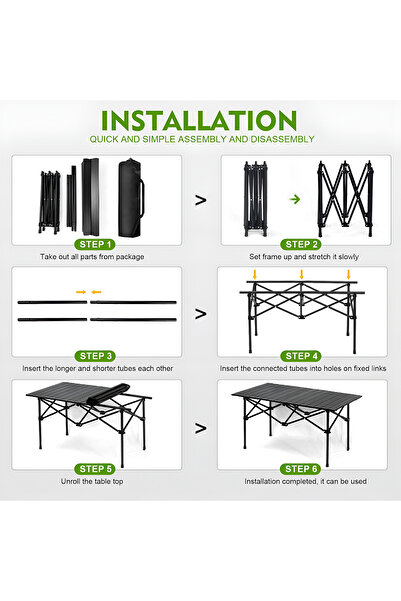 INSTALLATION
QUICK AND SIMPLE ASSEMBLY AND DISASSEMBLY

STEP 1
Take out all parts from package

>

STEP 2
Set frame up and stretch it slowly

STEP 3
Insert the longer and shorter tubes each other

>

STEP 4
Insert the connected tubes into holes on fixed links

STEP 5
Unroll the table top

>

STEP 6
Installation completed, it can be used