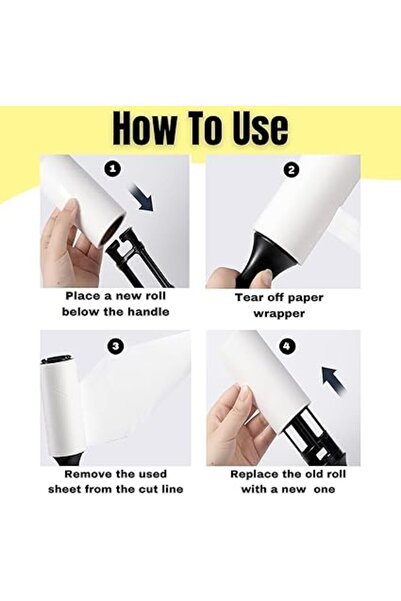 How To Use

1

Place a new roll below the handle

2

Tear off paper wrapper

3

Remove the used sheet from the cut line

4

Replace the old roll with a new one