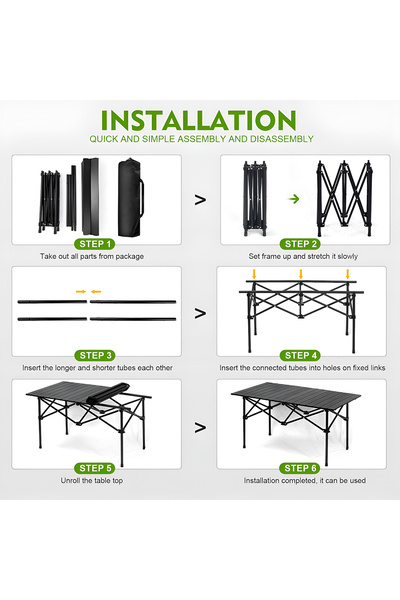 INSTALLATION
QUICK AND SIMPLE ASSEMBLY AND DISASSEMBLY

STEP 1
Take out all parts from package

>

STEP 2
Set frame up and stretch it slowly

STEP 3
Insert the longer and shorter tubes each other

>

STEP 4
Insert the connected tubes into holes on fixed links

STEP 5
Unroll the table top

>

STEP 6
Installation completed, it can be used