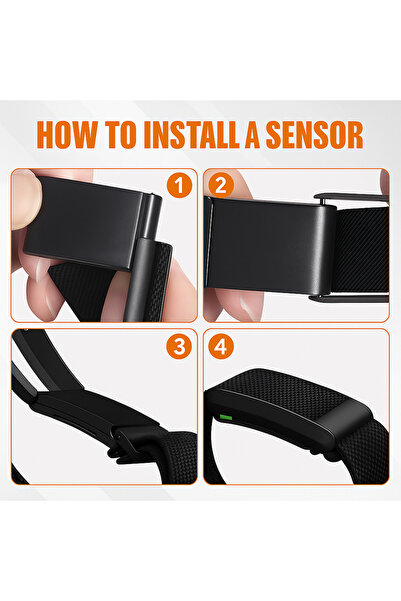 HOW TO INSTALL A SENSOR

1

2

3

4