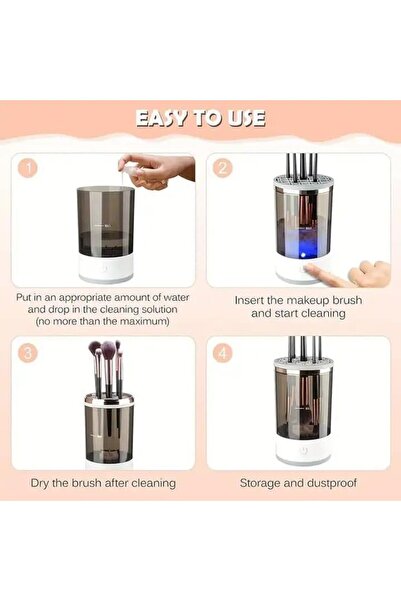 EASY TO USE

1

Put in an appropriate amount of water and drop in the cleaning solution (no more than the maximum)

2

Insert the makeup brush and start cleaning

3

Dry the brush after cleaning

4

Storage and dustproof