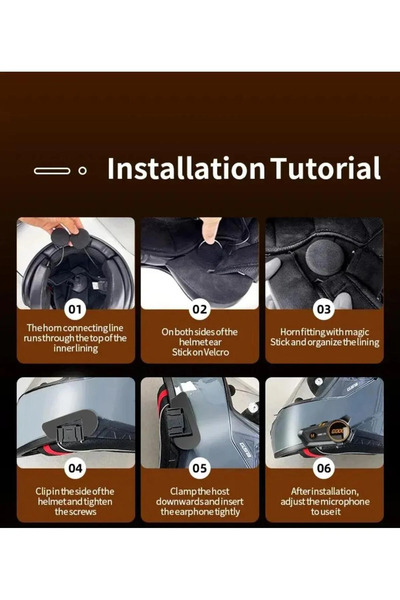 Installation Tutorial

01
The horn connecting line runs through the top of the inner lining

02
On both sides of the helmet ear Stick on Velcro

03
Horn fitting with magic Stick and organize the lining

04
Clip in the side of the helmet and tighten the screws

05
Clamp the host downwards and insert the earphone tightly

06
After installation, adjust the microphone to use it