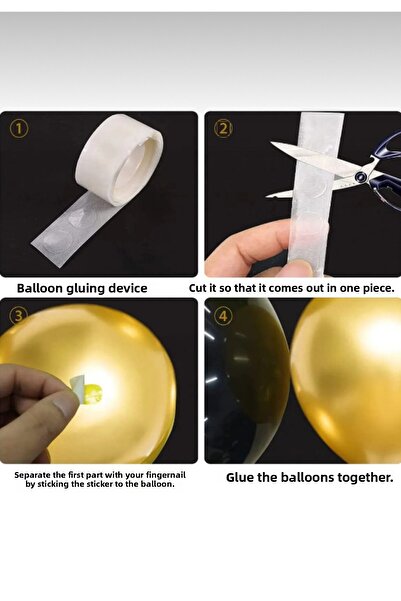 ①

Balloon gluing device

②

Cut it so that it comes out in one piece.

③

Separate the first part with your fingernail by sticking the sticker to the balloon.

④

Glue the balloons together.