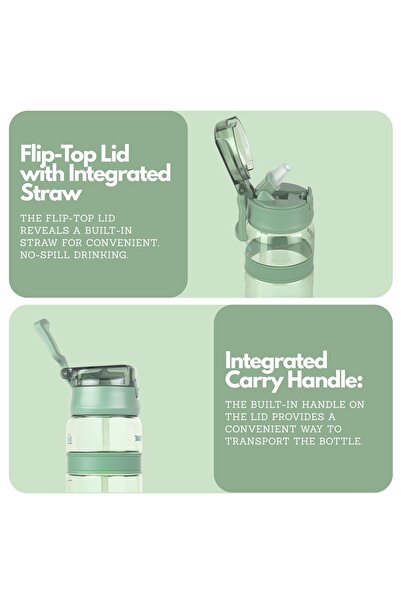 Flip-Top Lid with Integrated Straw

THE FLIP-TOP LID REVEALS A BUILT-IN STRAW FOR CONVENIENT, NO-SPILL DRINKING.

Integrated Carry Handle:

THE BUILT-IN HANDLE ON THE LID PROVIDES A CONVENIENT WAY TO TRANSPORT THE BOTTLE.