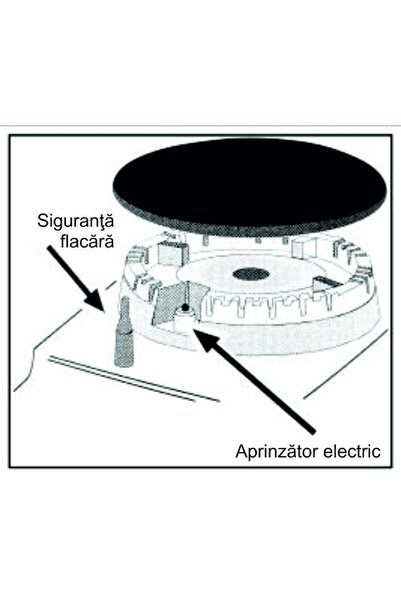 Siguranţă flacără

Aprinzător electric