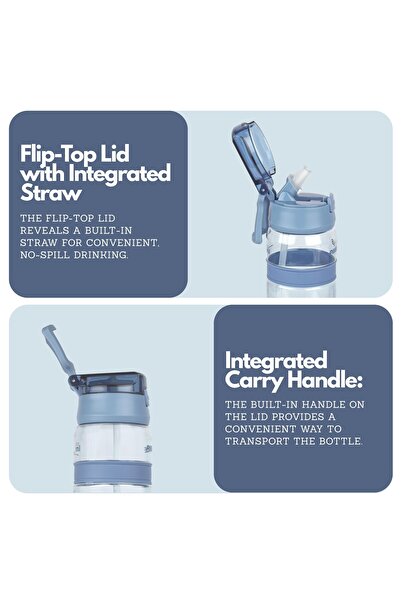 Flip-Top Lid with Integrated Straw

THE FLIP-TOP LID REVEALS A BUILT-IN STRAW FOR CONVENIENT, NO-SPILL DRINKING.

Integrated Carry Handle:

THE BUILT-IN HANDLE ON THE LID PROVIDES A CONVENIENT WAY TO TRANSPORT THE BOTTLE.