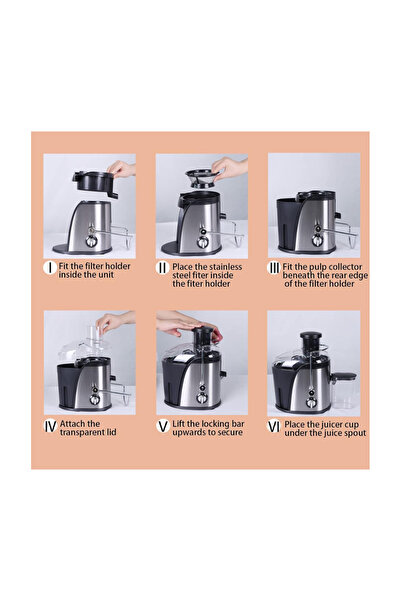 I Fit the filter holder inside the unit

II Place the stainless steel fiter inside the fiter holder

III Fit the pulp collector beneath the rear edge of the filter holder

IV Attach the transparent lid

V Lift the locking bar upwards to secure

VI Place the juicer cup under the juice spout