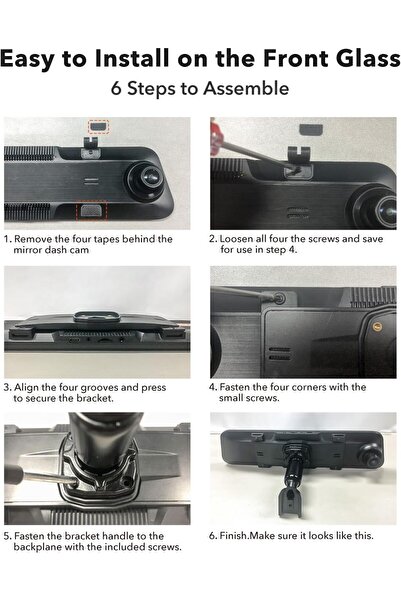 Easy to Install on the Front Glass
6 Steps to Assemble

1. Remove the four tapes behind the mirror dash cam

2. Loosen all four the screws and save for use in step 4.

3. Align the four grooves and press to secure the bracket.

4. Fasten the four corners with the small screws.

5. Fasten the bracket handle to the backplane with the included screws.

6. Finish.Make sure it looks like this.