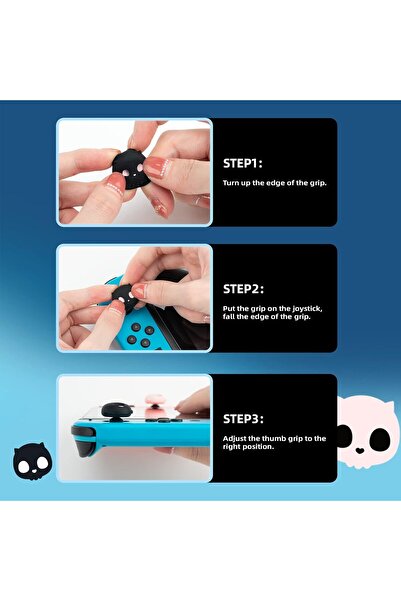 STEP1:

Turn up the edge of the grip.

STEP2:

Put the grip on the joystick, fall the edge of the grip.

STEP3:

Adjust the thumb grip to the right position.