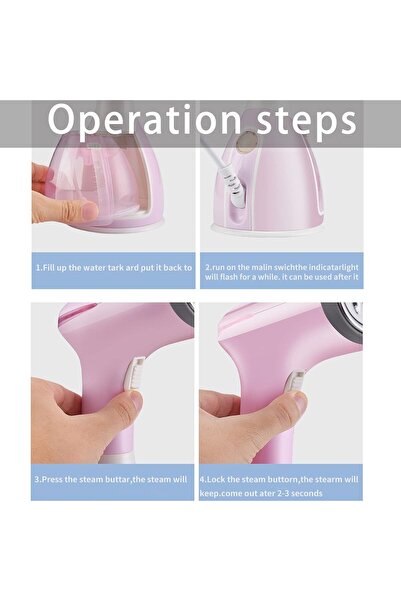 Operation steps

1.Fill up the water tark ard put it back to

2.run on the malin swichthe indicatarlight will flash for a while. it can be used after it

3.Press the steam buttar,the steam will

4.Lock the steam buttorn,the stearm will keep.come out ater 2-3 seconds