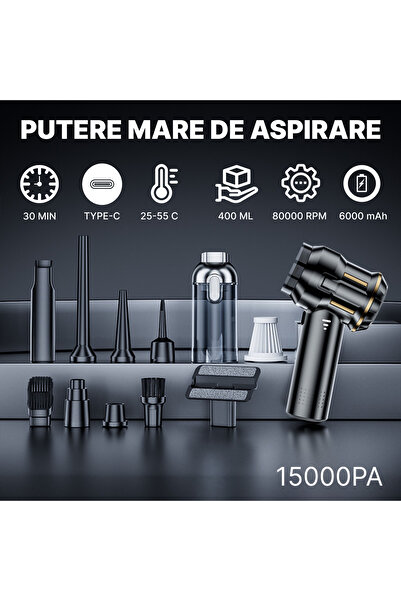 PUTERE MARE DE ASPIRARE

30 MIN

TYPE-C

25-55 C

400 ML

80000 RPM

6000 mAh

15000PA