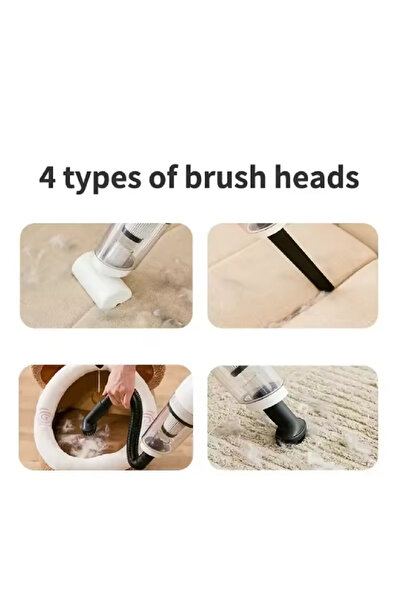 4 types of brush heads