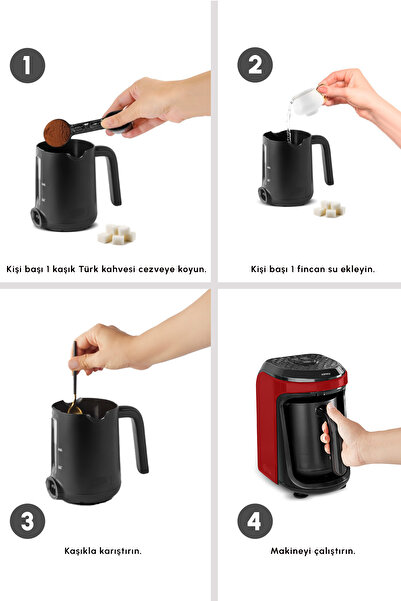 1

Kişi başı 1 kaşık Türk kahvesi cezveye koyun.

2

Kişi başı 1 fincan su ekleyin.

3

Kaşıkla karıştırın.

4

Makineyi çalıştırın.