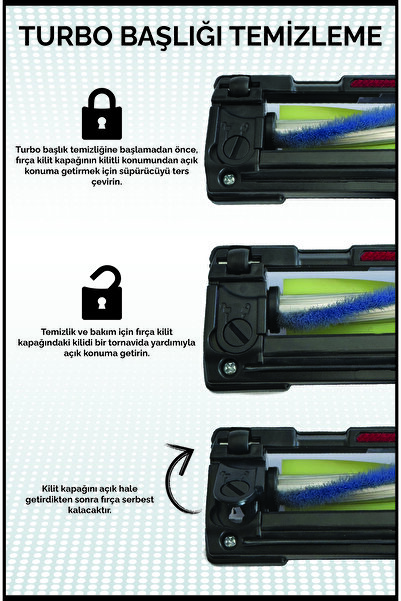 TURBO BAŞLIĞI TEMİZLEME

Turbo başlık temizliğine başlamadan önce, fırça kilit kapağının kilitli konumundan açık konuma getirmek için süpürücüyü ters çevirin.

Temizlik ve bakım için fırça kilit kapağındaki kilidi bir tornavida yardımıyla açık konuma getirin.

Kilit kapağını açık hale getirdikten sonra fırça serbest kalacaktır.