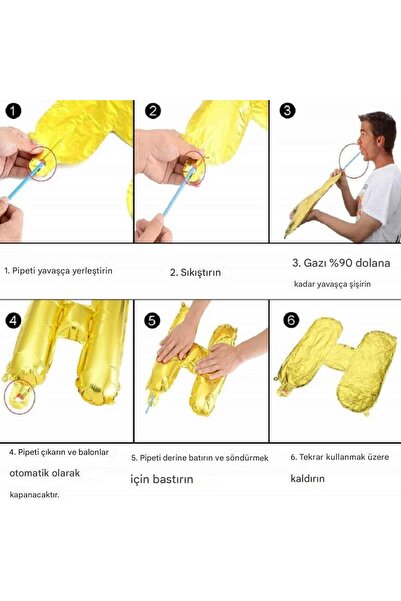 1

2

3

1. Pipeti yavaşça yerleştirin

2. Sıkıştırın

3. Gazı %90 dolana kadar yavaşça şişirin

4

5

6

4. Pipeti çıkarın ve balonlar otomatik olarak kapanacaktır.

5. Pipeti derine batırın ve söndürmek için bastırın

6. Tekrar kullanmak üzere kaldırın