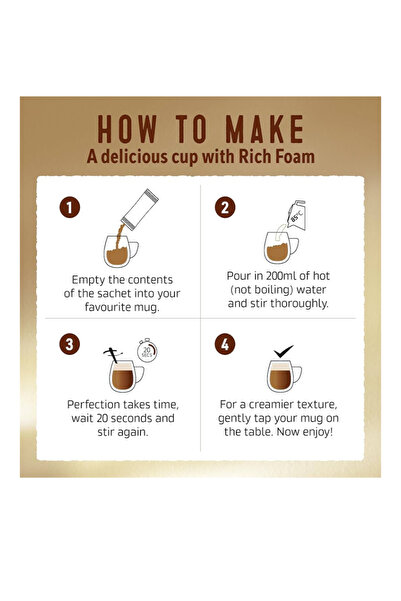 HOW TO MAKE
A delicious cup with Rich Foam

1

Empty the contents of the sachet into your favourite mug.

2

85°C

Pour in 200ml of hot (not boiling) water and stir thoroughly.

3

20 SECS

Perfection takes time, wait 20 seconds and stir again.

4

For a creamier texture, gently tap your mug on the table. Now enjoy!