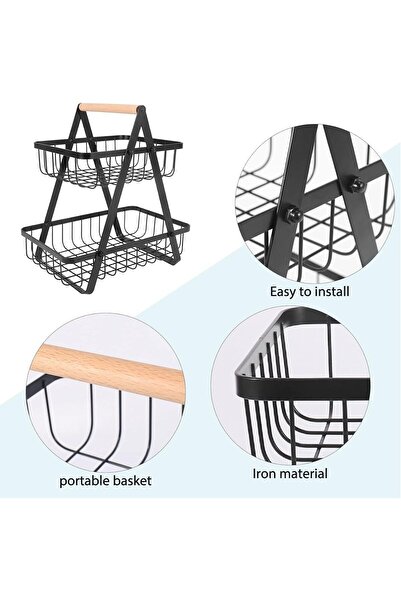 Easy to install

portable basket

Iron material